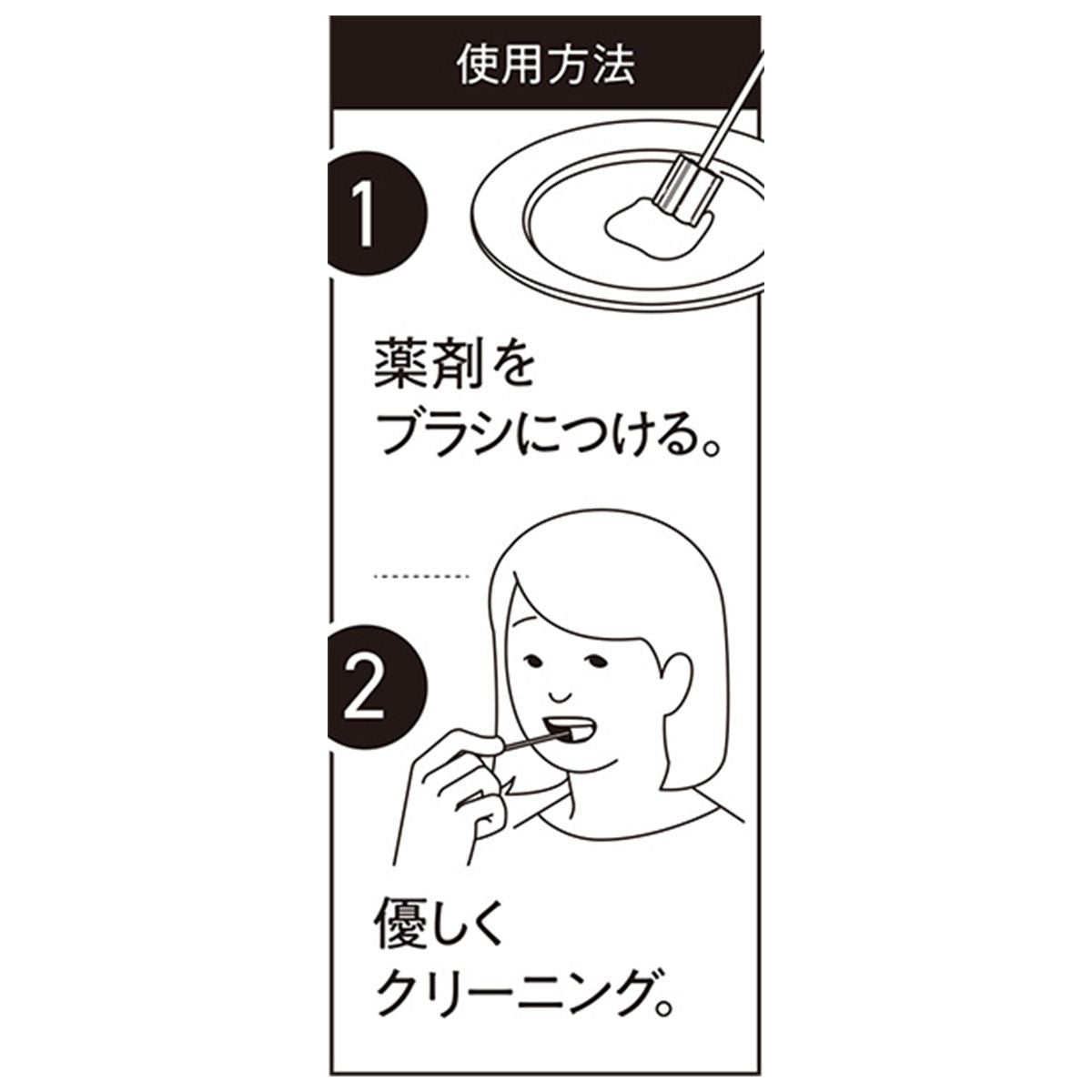 使用方法

1

薬剤を
ブラシにつける。

2

優しく
クリーニング。