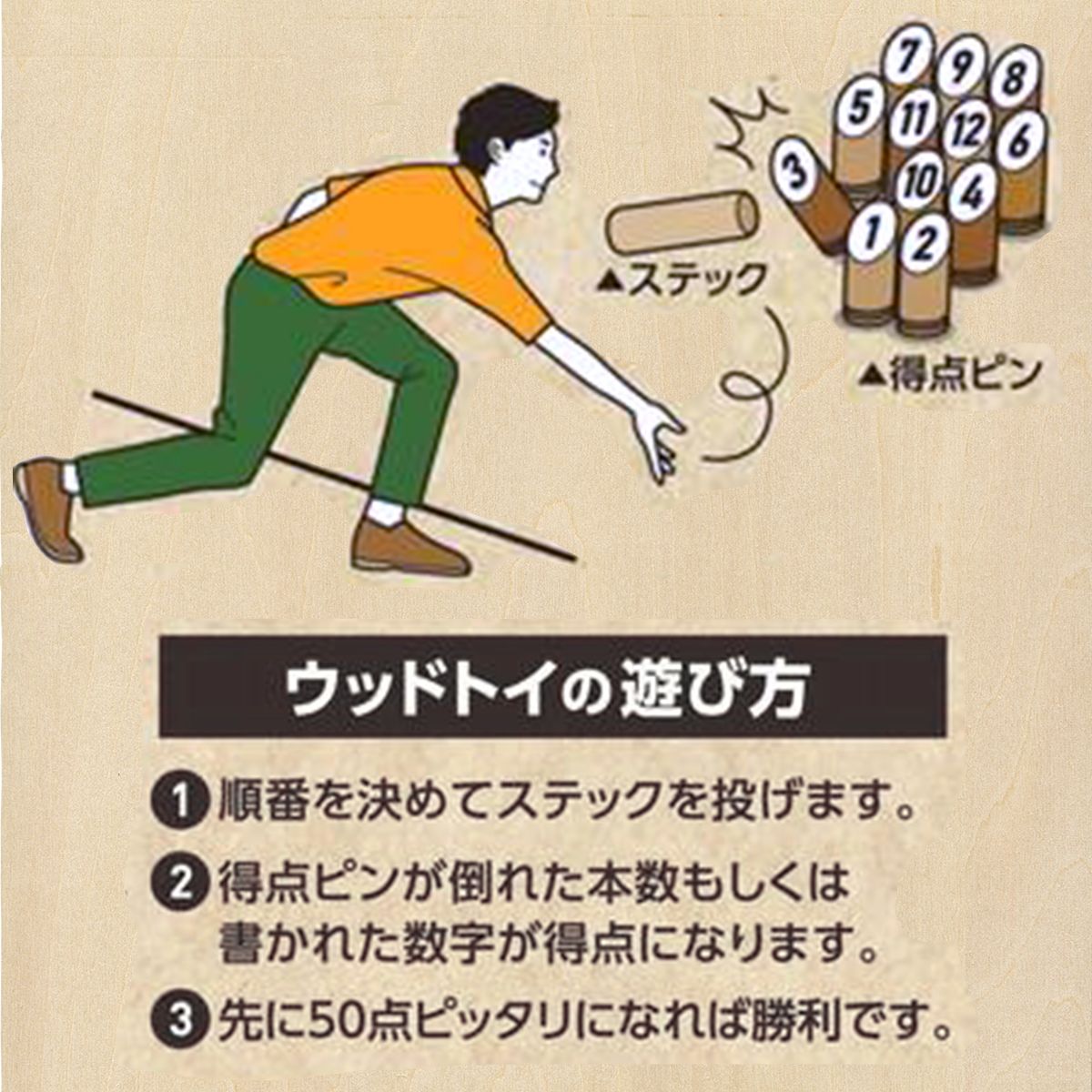 7 9 8
5 11 12 6
3 10 4
1 2

▲ステック

▲得点ピン

ウッドトイの遊び方

1 順番を決めてステックを投げます。

2 得点ピンが倒れた本数もしくは書かれた数字が得点になります。

3 先に50点ピッタリになれば勝利です。