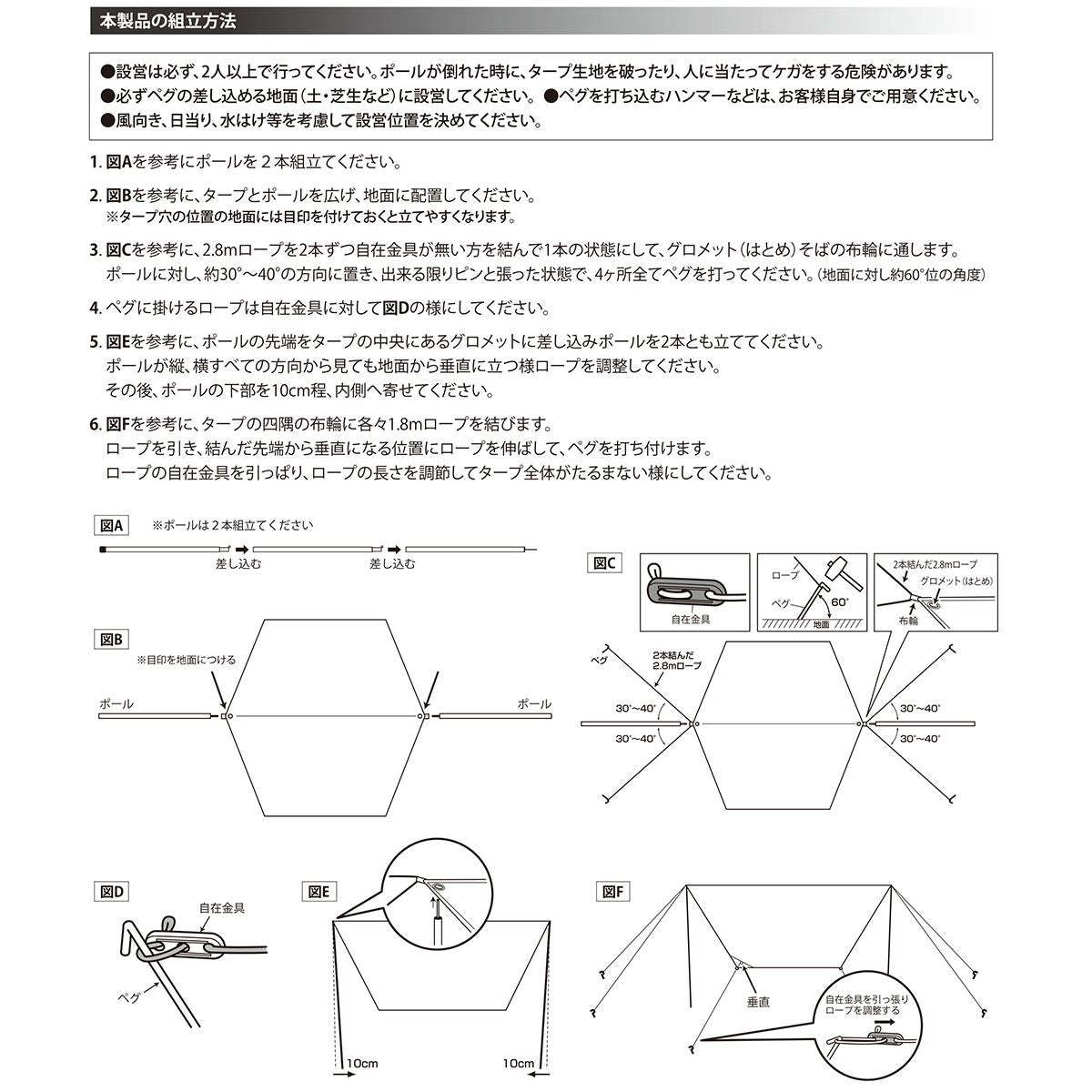 本製品の組立方法

●設営は必ず、2人以上で行ってください。ポールが倒れた時に、タープ生地を破ったり、人に当たってケガをする危険があります。
●必ずペグの差し込める地面（土・芝生など）に設営してください。●ペグを打ち込むハンマーなどは、お客様自身でご用意ください。
●風向き、日当り、水はけ等を考慮して設営位置を決めてください。

1. 図Aを参考にポールを２本組立てください。

2. 図Bを参考に、タープとポールを広げ、地面に配置してください。
※タープ穴の位置の地面には目印を付けておくと立てやすくなります。

3. 図Cを参考に、2.8mロープを2本ずつ自在金具が無い方を結んで1本の状態にして、グロメット（はとめ）そばの布輪に通します。
ポールに対し、約30°～40°の方向に置き、出来る限りピンと張った状態で、4ヶ所全てペグを打ってください。（地面に対し約60°位の角度）

4. ペグに掛けるロープは自在金具に対して図Dの様にしてください。

5. 図Eを参考に、ポールの先端をタープの中央にあるグロメットに差し込みポールを2本とも立ててください。
ポールが縦、横すべての方向から見ても地面から垂直に立つ様ロープを調整してください。
その後、ポールの下部を10cm程、内側へ寄せてください。

6. 図Fを参考に、タープの四隅の布輪に各々1.8mロープを結びます。
ロープを引き、結んだ先端から垂直になる位置にロープを伸ばして、ペグを打ち付けます。
ロープの自在金具を引っぱり、ロープの長さを調節してタープ全体がたるまない様にしてください。

図A ※ポールは２本組立てください
差し込む 差し込む

図B
※目印を地面につける
ポール ポール

図C
自在金具
ロープ ペグ 60° 地面
2本結んだ2.8mロープ グロメット（はとめ） 布輪
ペグ 2本結んだ 2.8mロープ
30°～40° 30°～40° 30°～40° 30°～40°

図D
自在金具
ペグ

図E
10cm 10cm

図F
垂直
自在金具を引っ張り ロープを調整する