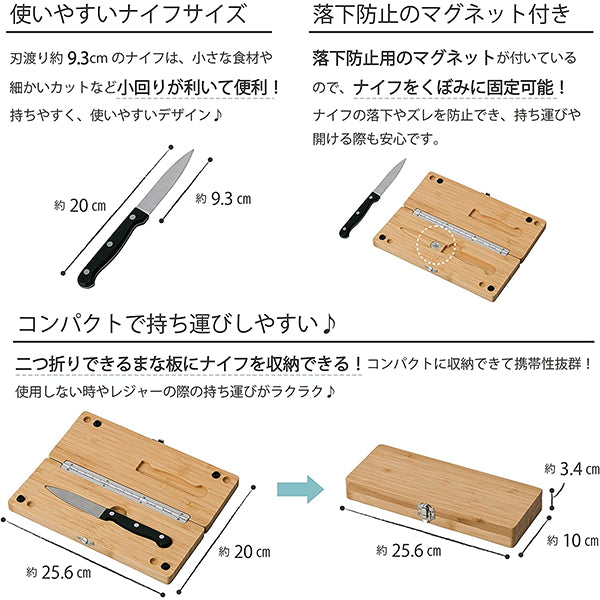 使いやすいナイフサイズ

刃渡り約 9.3cm のナイフは、小さな食材や細かいカットなど小回りが利いて便利！
持ちやすく、使いやすいデザイン♪

約 20 cm

約 9.3 cm

落下防止のマグネット付き

落下防止用のマグネットが付いているので、ナイフをくぼみに固定可能！
ナイフの落下やズレを防止でき、持ち運びや開ける際も安心です。

コンパクトで持ち運びしやすい♪

二つ折りできるまな板にナイフを収納できる！コンパクトに収納できて携帯性抜群！
使用しない時やレジャーの際の持ち運びがラクラク♪

約 20 cm

約 25.6 cm

約 3.4 cm

約 10 cm

約 25.6 cm