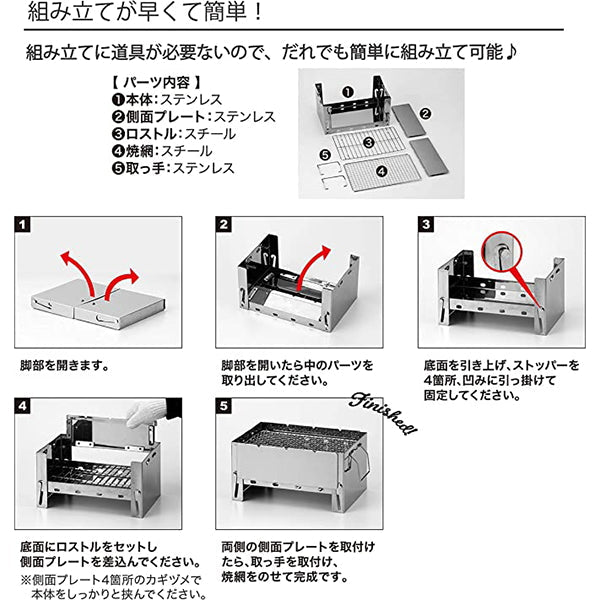 組み立てが早くて簡単！

組み立てに道具が必要ないので、だれでも簡単に組み立て可能♪

【 パーツ内容 】
❶本体：ステンレス
❷側面プレート：ステンレス
❸ロストル：スチール
❹焼網：スチール
❺取っ手：ステンレス

❶ ❷ ❸ ❹ ❺

1

脚部を開きます。

2

脚部を開いたら中のパーツを取り出してください。

3

底面を引き上げ、ストッパーを4箇所、凹みに引っ掛けて固定してください。

4

底面にロストルをセットし側面プレートを差込んでください。
※側面プレート4箇所のカギヅメで本体をしっかりと挟んでください。

5

Finished!

両側の側面プレートを取付けたら、取っ手を取付け、焼網をのせて完成です。