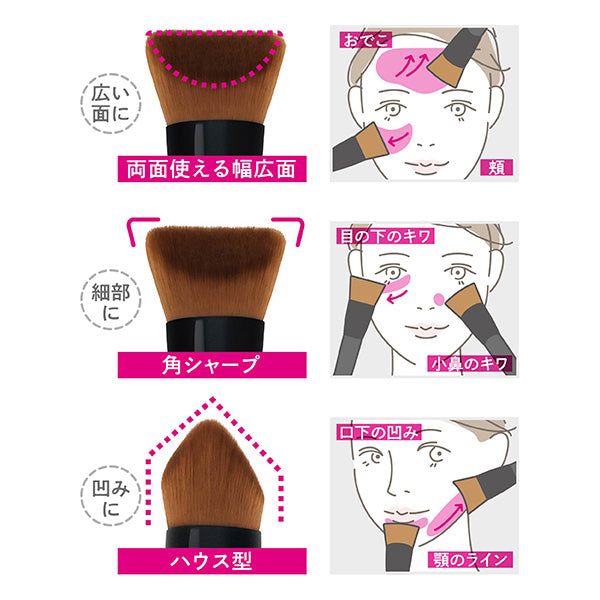 広い面に

両面使える幅広面

おでこ

頬

細部に

角シャープ

目の下のキワ

小鼻のキワ

凹みに

ハウス型

口下の凹み

顎のライン