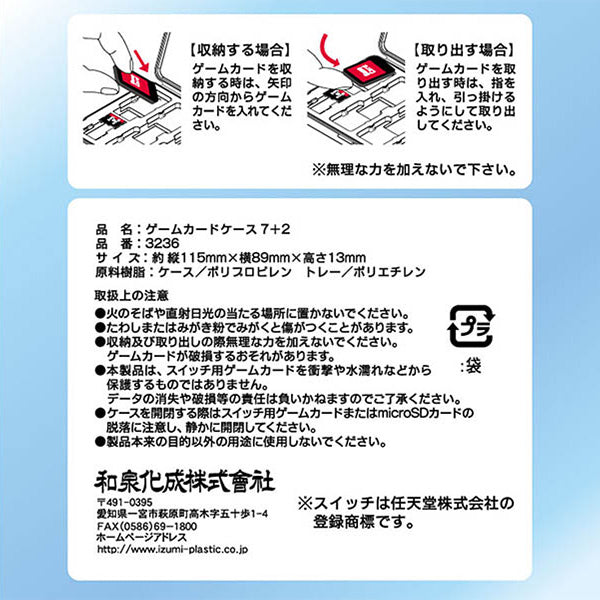 【収納する場合】
ゲームカードを収納する時は、矢印の方向からゲームカードを入れてください。

【取り出す場合】
ゲームカードを取り出す時は、指を入れ、引っ掛けるようにして取り出してください。

※無理な力を加えないで下さい。

品　名：ゲームカードケース 7+2
品　番：3236
サイズ：約 縦115mm×横89mm×高さ13mm
原料樹脂：ケース／ポリプロピレン　トレー／ポリエチレン

取扱上の注意
●火のそばや直射日光の当たる場所に置かないでください。
●たわしまたはみがき粉でみがくと傷がつくことがあります。
●収納及び取り出しの際無理な力を加えないでください。
ゲームカードが破損するおそれがあります。
●本製品は、スイッチ用ゲームカードを衝撃や水濡れなどから保護するものではありません。
データの消失や破損等の責任は負いかねますのでご了承ください。
●ケースを開閉する際はスイッチ用ゲームカードまたはmicroSDカードの脱落に注意し、静かに開閉してください。
●製品本来の目的以外の用途に使用しないでください。

プラ
:袋

和泉化成株式會社
〒491-0395
愛知県一宮市萩原町高木字五十歩1-4
FAX(0586)69-1800
ホームページアドレス
http://www.izumi-plastic.co.jp

※スイッチは任天堂株式会社の登録商標です。